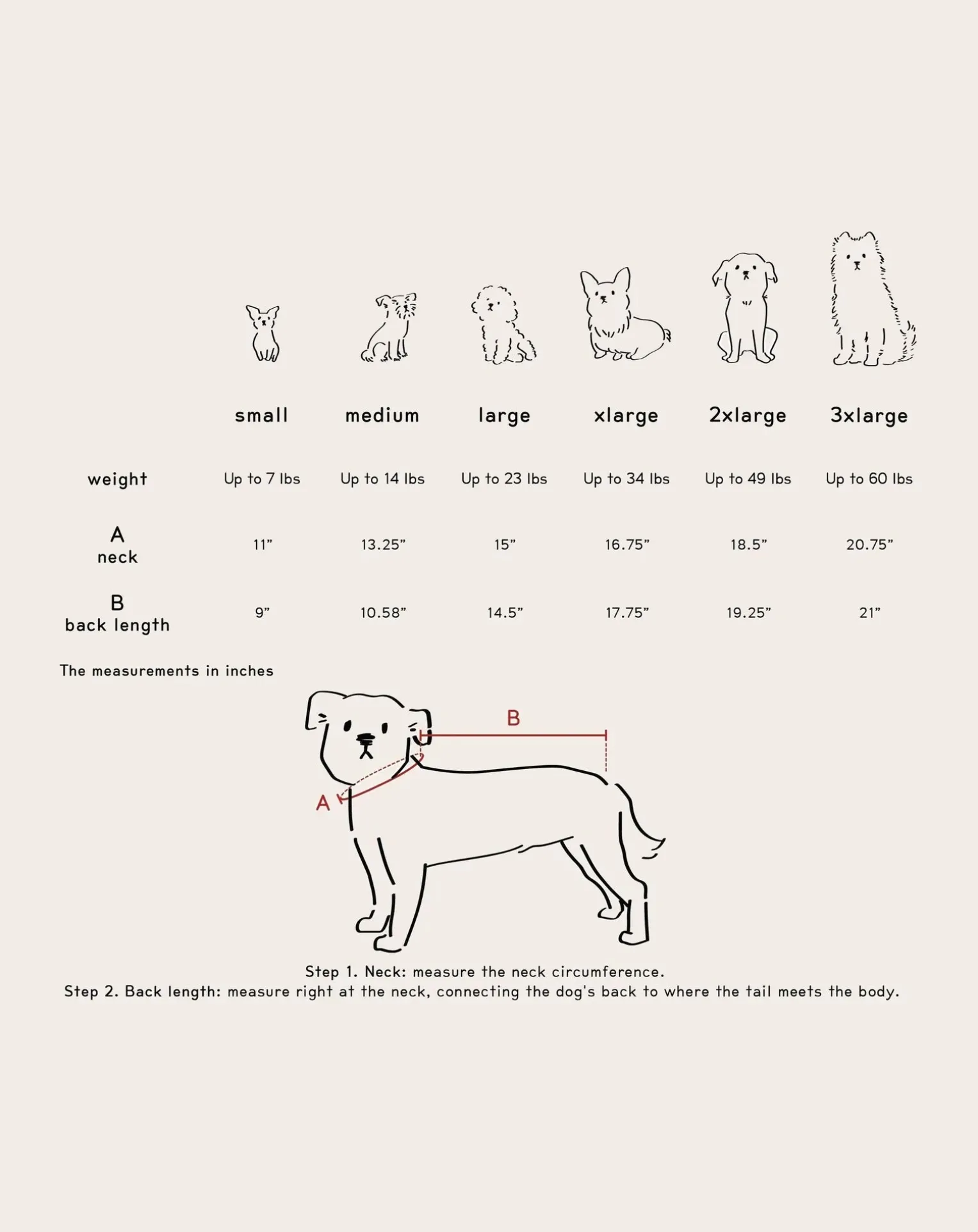 |  | small | medium | large | xlarge | 2xlarge | 3xlarge |
|---|---|---|---|---|---|---|
| weight | Up to 7 lbs | Up to 14 lbs | Up to 23 lbs | Up to 34 lbs | Up to 49 lbs | Up to 60 lbs |
| A neck | 11” | 13.25” | 15” | 16.75” | 18.5” | 20.75” |
| B back length | 9” | 10.58” | 14.5” | 17.75” | 19.25” | 21” |

The measurements in inches

B

A

Step 1. Neck: measure the neck circumference.
Step 2. Back length: measure right at the neck, connecting the dog's back to where the tail meets the body.